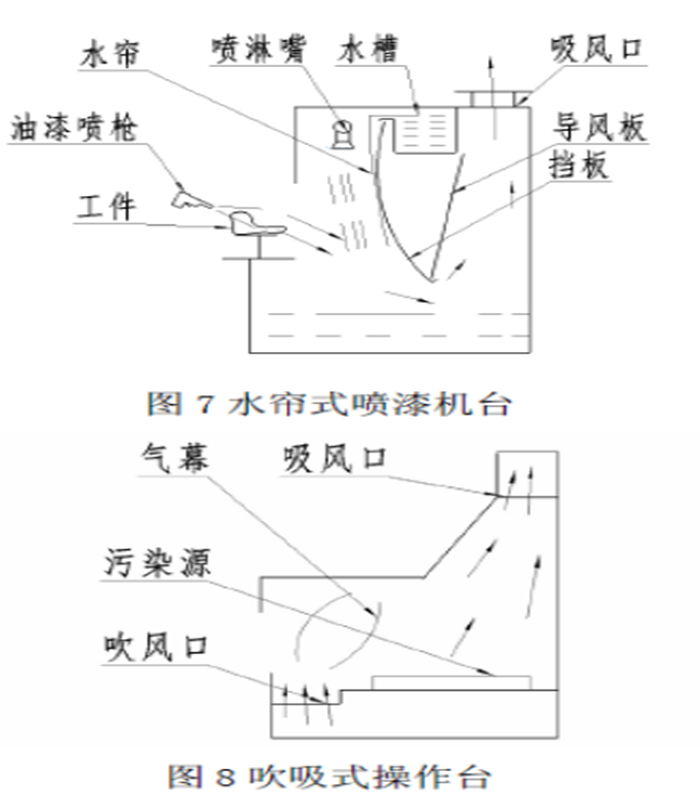 水帘
喷淋嘴
水槽
吸风口
油漆喷枪
导风板
挡板
工件

图 7 水帘式喷漆机台

气幕
吸风口
污染源
吹风口

图 8 吹吸式操作台